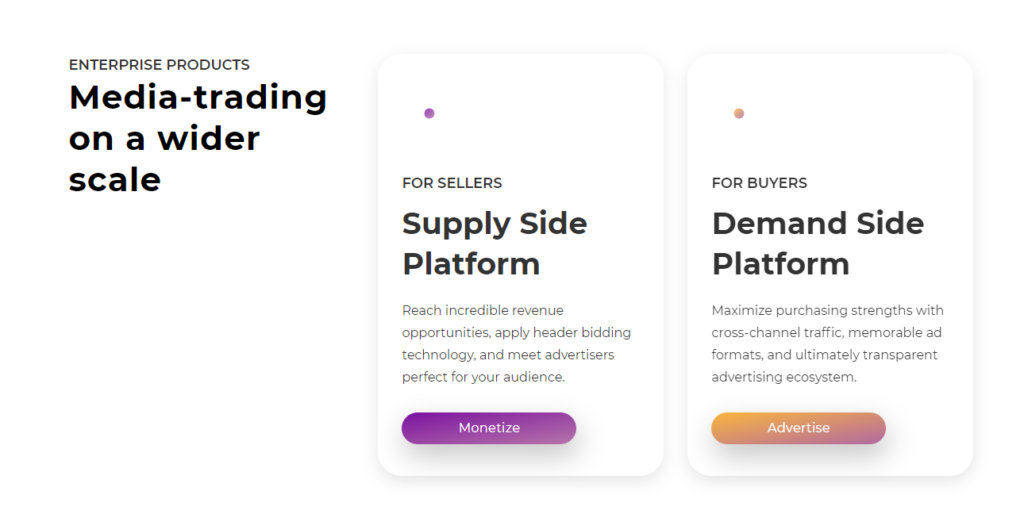 ENTERPRISE PRODUCTS
Media-trading on a wider scale

FOR SELLERS
Supply Side Platform

Reach incredible revenue opportunities, apply header bidding technology, and meet advertisers perfect for your audience.

Monetize

FOR BUYERS
Demand Side Platform

Maximize purchasing strengths with cross-channel traffic, memorable ad formats, and ultimately transparent advertising ecosystem.

Advertise