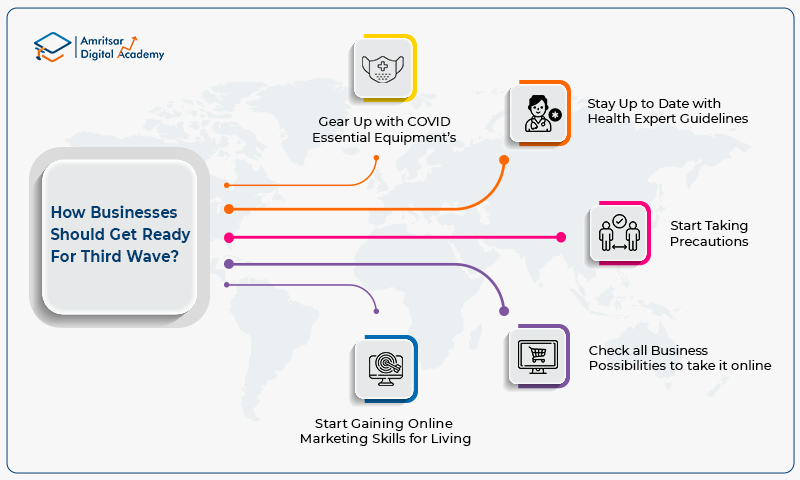 Amritsar Digital Academy

How Businesses Should Get Ready For Third Wave?

Gear Up with COVID Essential Equipment's

Stay Up to Date with Health Expert Guidelines

Start Taking Precautions

Check all Business Possibilities to take it online

Start Gaining Online Marketing Skills for Living